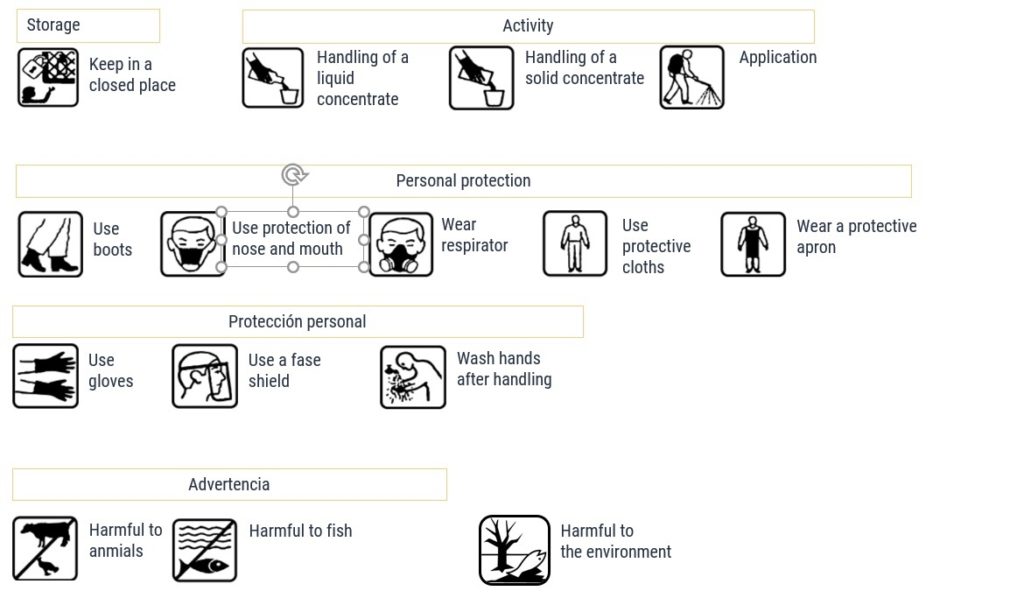 Storage

Keep in a closed place

Activity

Handling of a liquid concentrate

Handling of a solid concentrate

Application

Personal protection

Use boots

Use protection of nose and mouth

Wear respirator

Use protective cloths

Wear a protective apron

Protección personal

Use gloves

Use a fase shield

Wash hands after handling

Advertencia

Harmful to anmials

Harmful to fish

Harmful to the environment